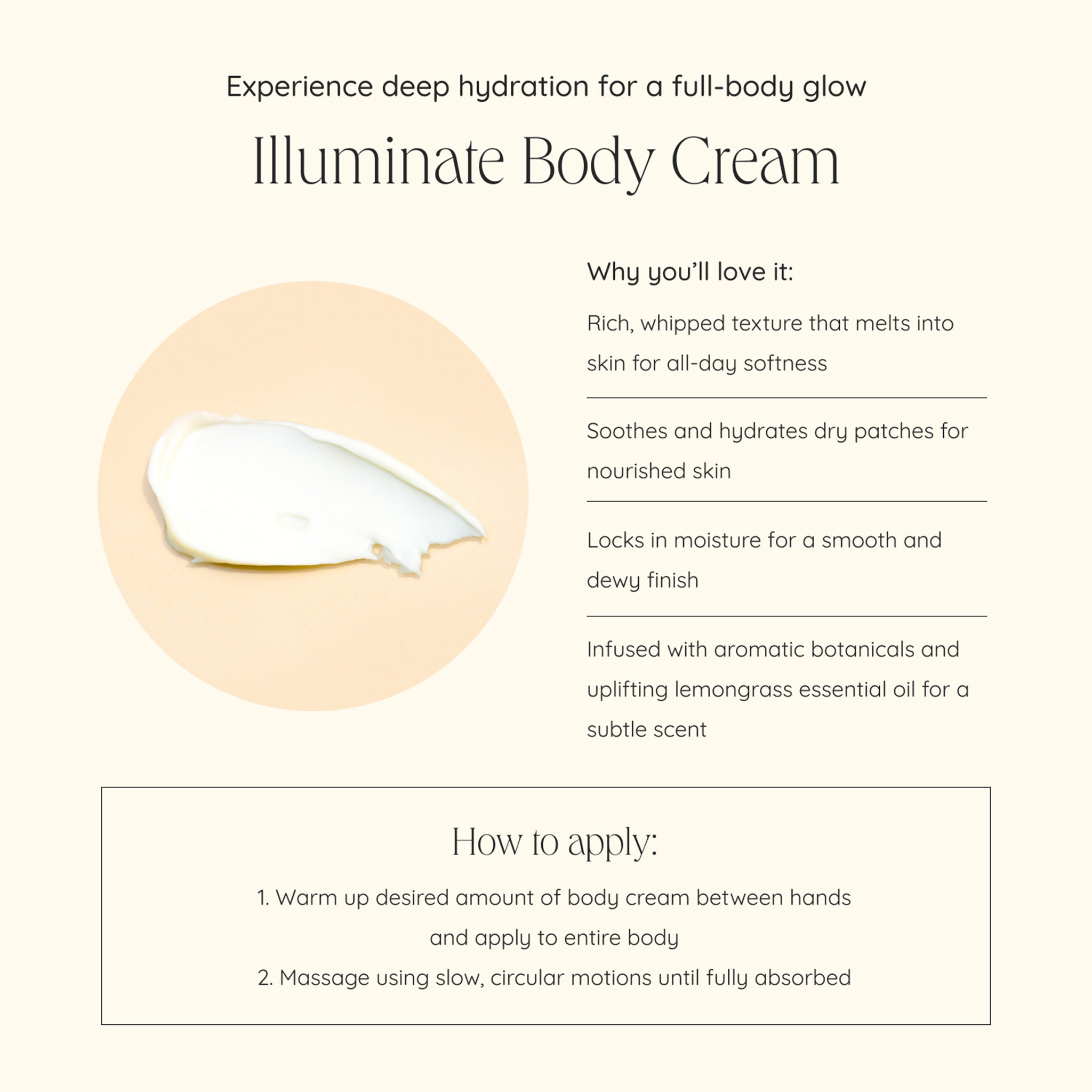 Experience deep hydration for a full-body glow

Illuminate Body Cream

Why you'll love it:

Rich, whipped texture that melts into skin for all-day softness

Soothes and hydrates dry patches for nourished skin

Locks in moisture for a smooth and dewy finish

Infused with aromatic botanicals and uplifting lemongrass essential oil for a subtle scent

How to apply:

1. Warm up desired amount of body cream between hands and apply to entire body

2. Massage using slow, circular motions until fully absorbed