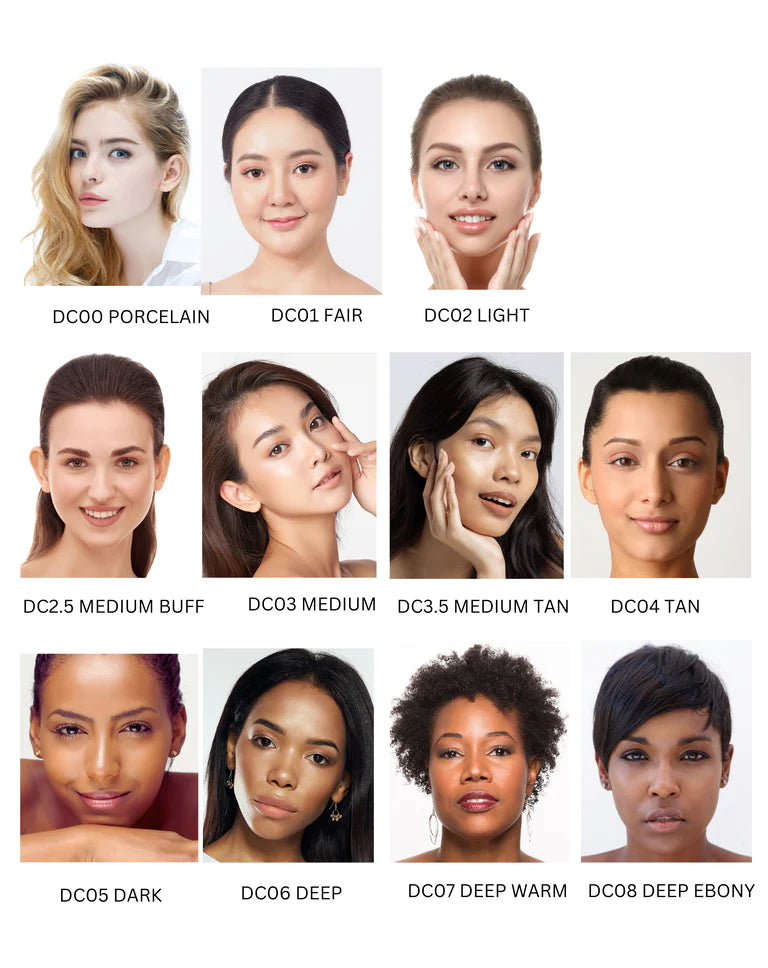 DC00 PORCELAIN

DC01 FAIR

DC02 LIGHT

DC2.5 MEDIUM BUFF

DC03 MEDIUM

DC3.5 MEDIUM TAN

DC04 TAN

DC05 DARK

DC06 DEEP

DC07 DEEP WARM

DC08 DEEP EBONY