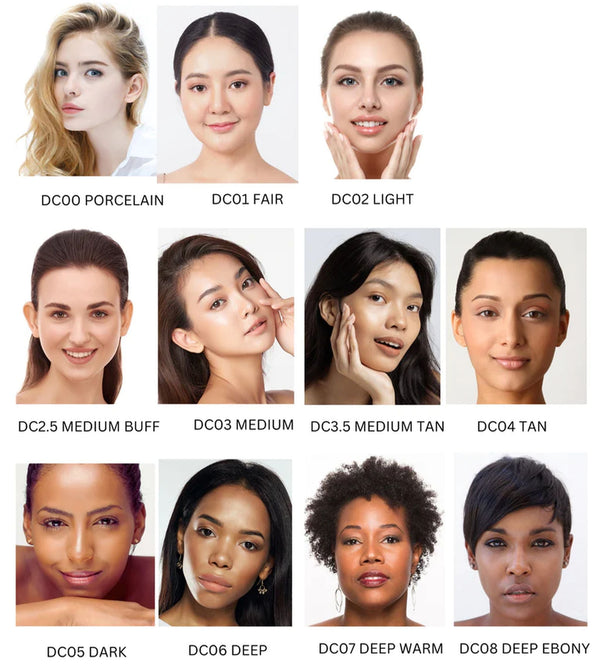 DC00 PORCELAIN
DC01 FAIR
DC02 LIGHT

DC2.5 MEDIUM BUFF
DC03 MEDIUM
DC3.5 MEDIUM TAN
DC04 TAN

DC05 DARK
DC06 DEEP
DC07 DEEP WARM
DC08 DEEP EBONY