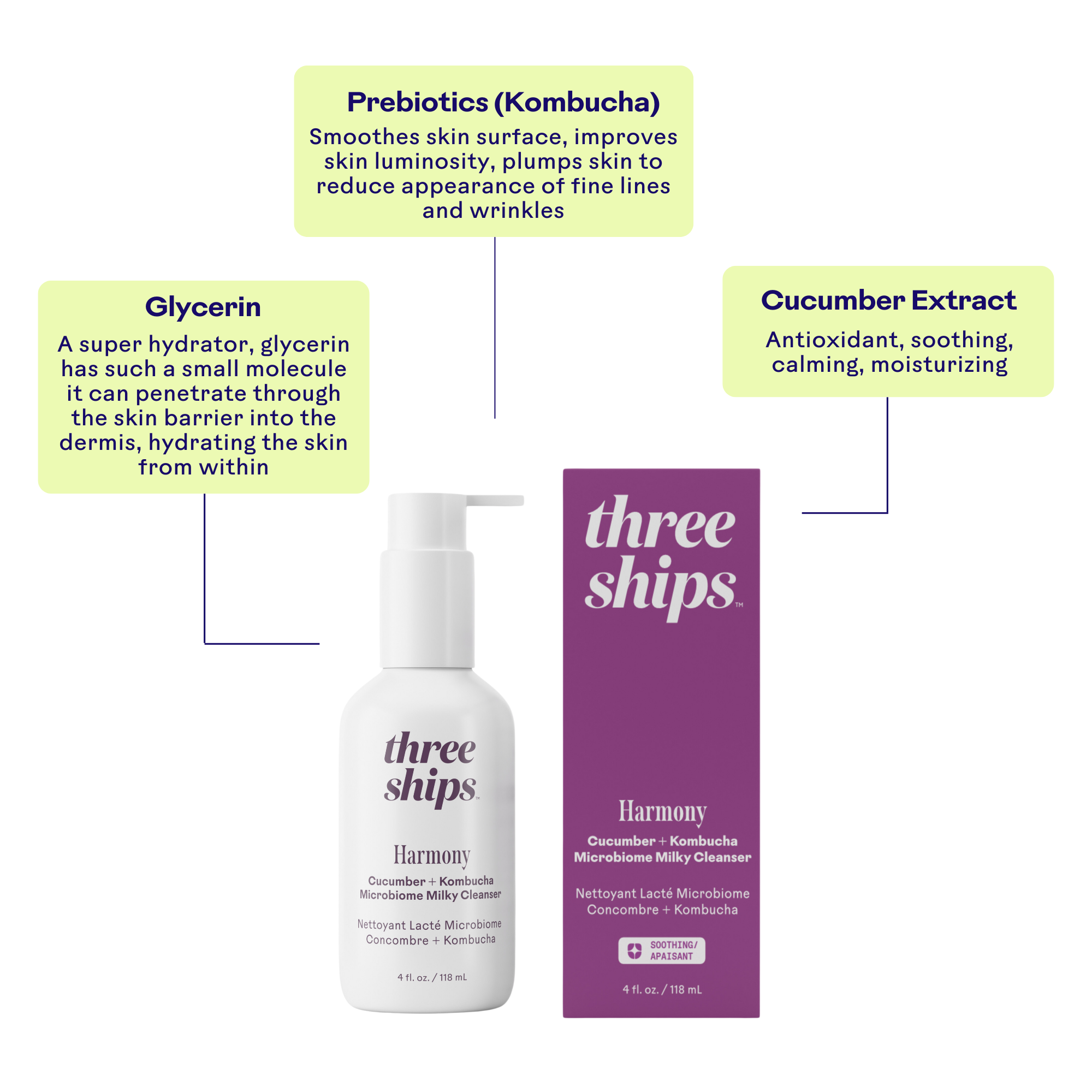 Prebiotics (Kombucha)
Smoothes skin surface, improves skin luminosity, plumps skin to reduce appearance of fine lines and wrinkles

Glycerin
A super hydrator, glycerin has such a small molecule it can penetrate through the skin barrier into the dermis, hydrating the skin from within

Cucumber Extract
Antioxidant, soothing, calming, moisturizing

three ships™
Harmony
Cucumber + Kombucha Microbiome Milky Cleanser
Nettoyant Lacté Microbiome Concombre + Kombucha
4 fl. oz. / 118 mL

three ships™
Harmony
Cucumber + Kombucha Microbiome Milky Cleanser
Nettoyant Lacté Microbiome Concombre + Kombucha
SOOTHING/ APAISANT
4 fl. oz. / 118 mL